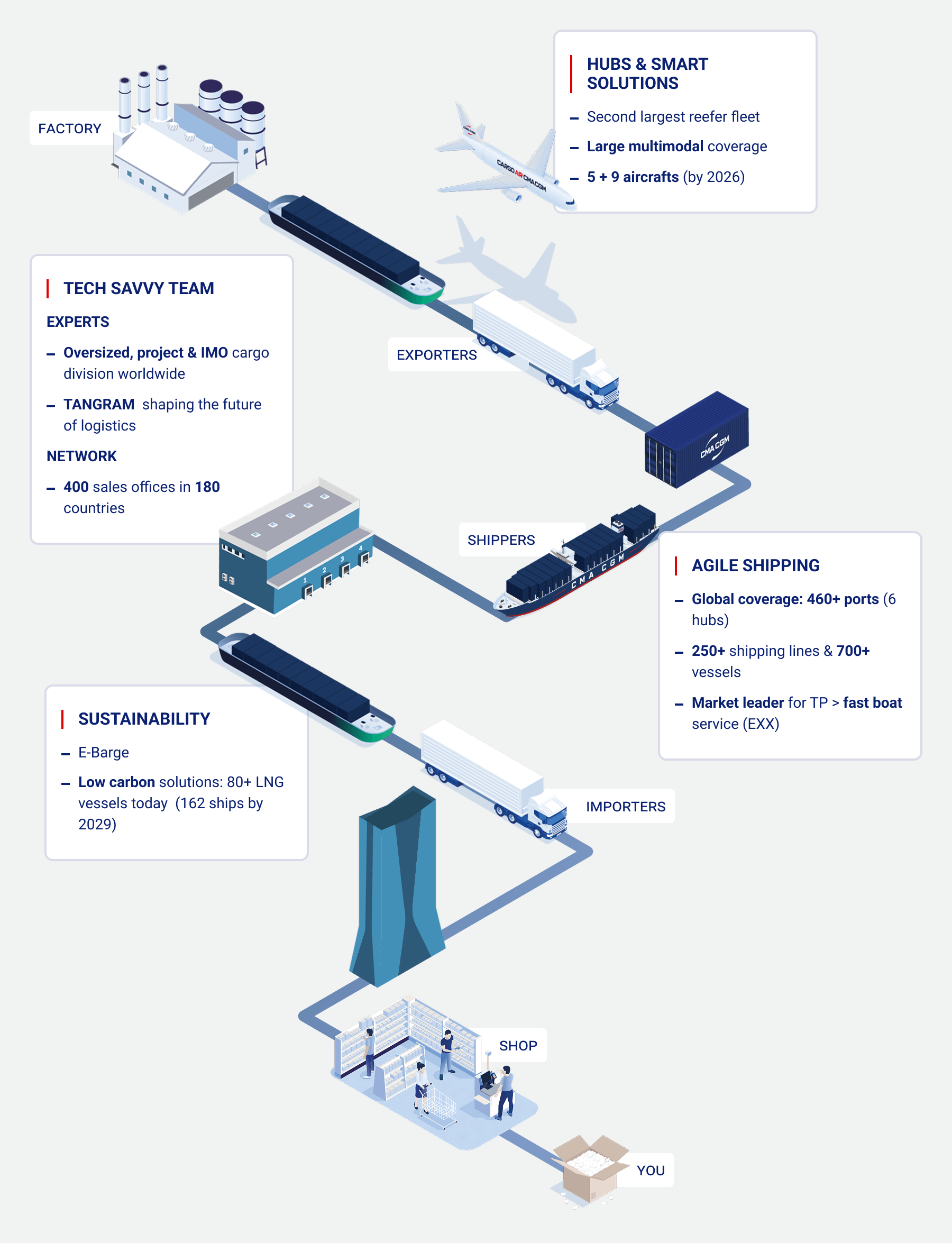 FACTORY

HUBS & SMART SOLUTIONS

– Second largest reefer fleet

– Large multimodal coverage

– 5 + 9 aircrafts (by 2026)

CARGO AIR CMA CGM

TECH SAVVY TEAM

EXPERTS

– Oversized, project & IMO cargo division worldwide

– TANGRAM shaping the future of logistics

NETWORK

– 400 sales offices in 180 countries

EXPORTERS

CMA CGM

SHIPPERS

CMA CGM

AGILE SHIPPING

– Global coverage: 460+ ports (6 hubs)

– 250+ shipping lines & 700+ vessels

– Market leader for TP > fast boat service (EXX)

SUSTAINABILITY

– E-Barge

– Low carbon solutions: 80+ LNG vessels today (162 ships by 2029)

IMPORTERS

SHOP

YOU